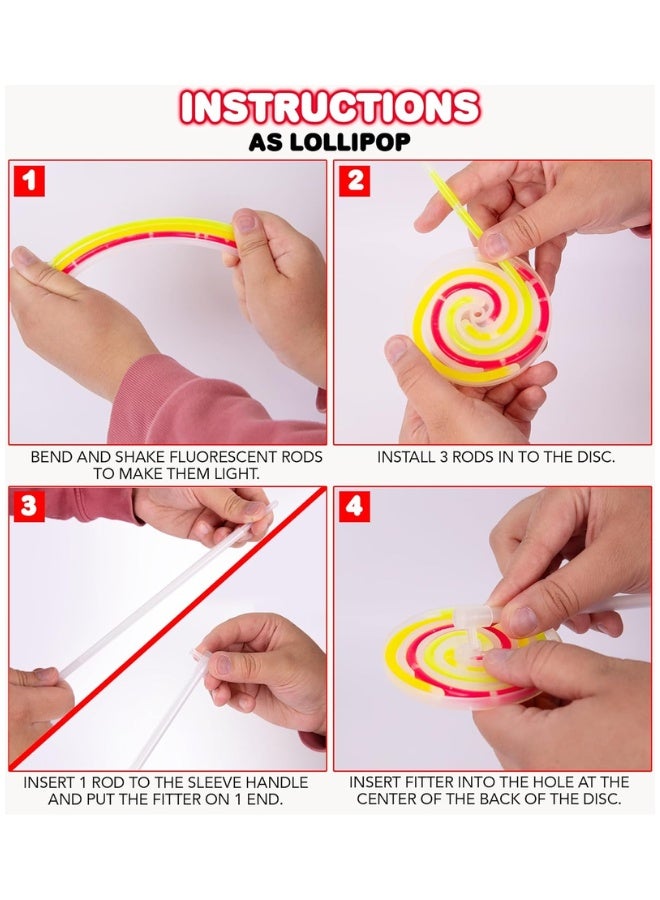 INSTRUCTIONS
AS LOLLIPOP

1

BEND AND SHAKE FLUORESCENT RODS TO MAKE THEM LIGHT.

2

INSTALL 3 RODS IN TO THE DISC.

3

INSERT 1 ROD TO THE SLEEVE HANDLE AND PUT THE FITTER ON 1 END.

4

INSERT FITTER INTO THE HOLE AT THE CENTER OF THE BACK OF THE DISC.